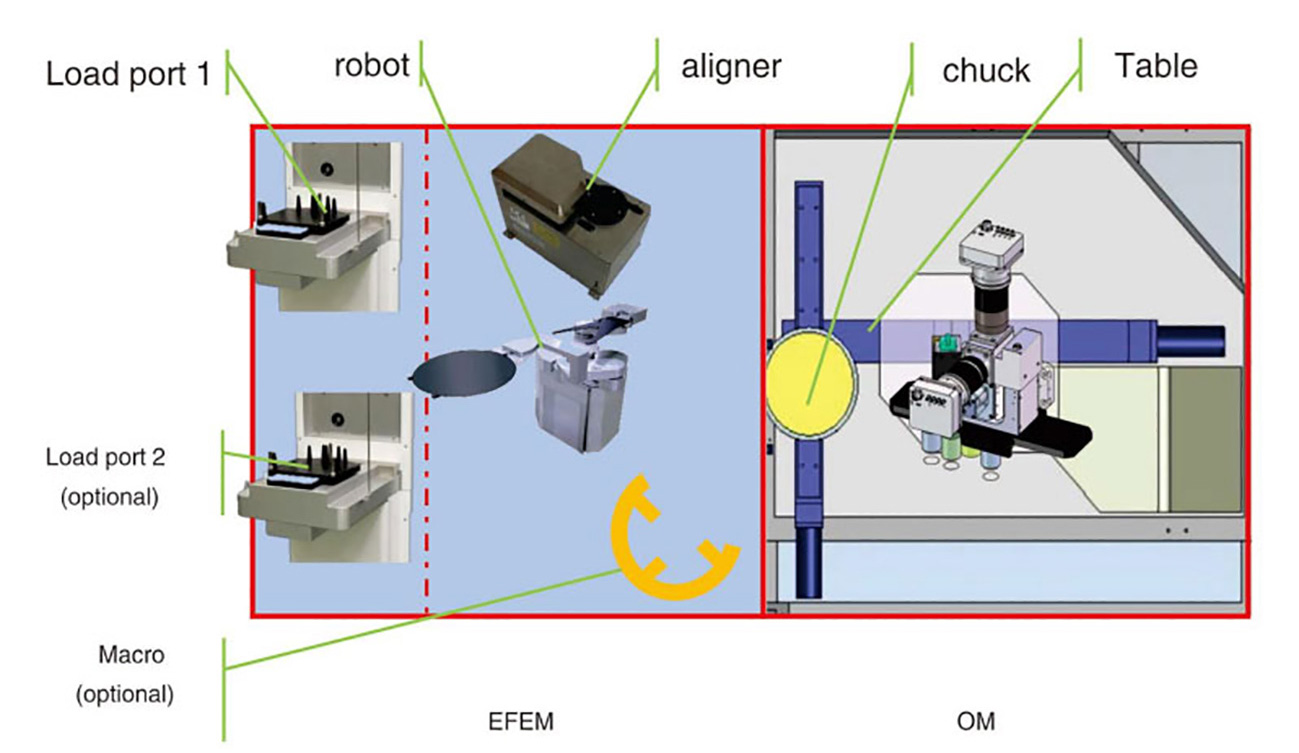 Load port 1

robot

aligner

chuck

Table

Load port 2
(optional)

Macro
(optional)

EFEM

OM